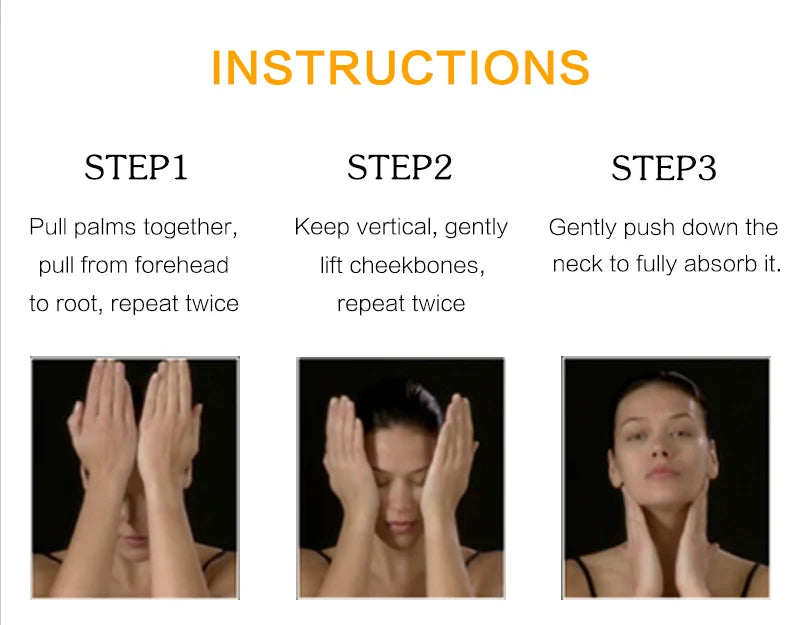 INSTRUCTIONS

STEP1

Pull palms together, pull from forehead to root, repeat twice

STEP2

Keep vertical, gently lift cheekbones, repeat twice

STEP3

Gently push down the neck to fully absorb it.