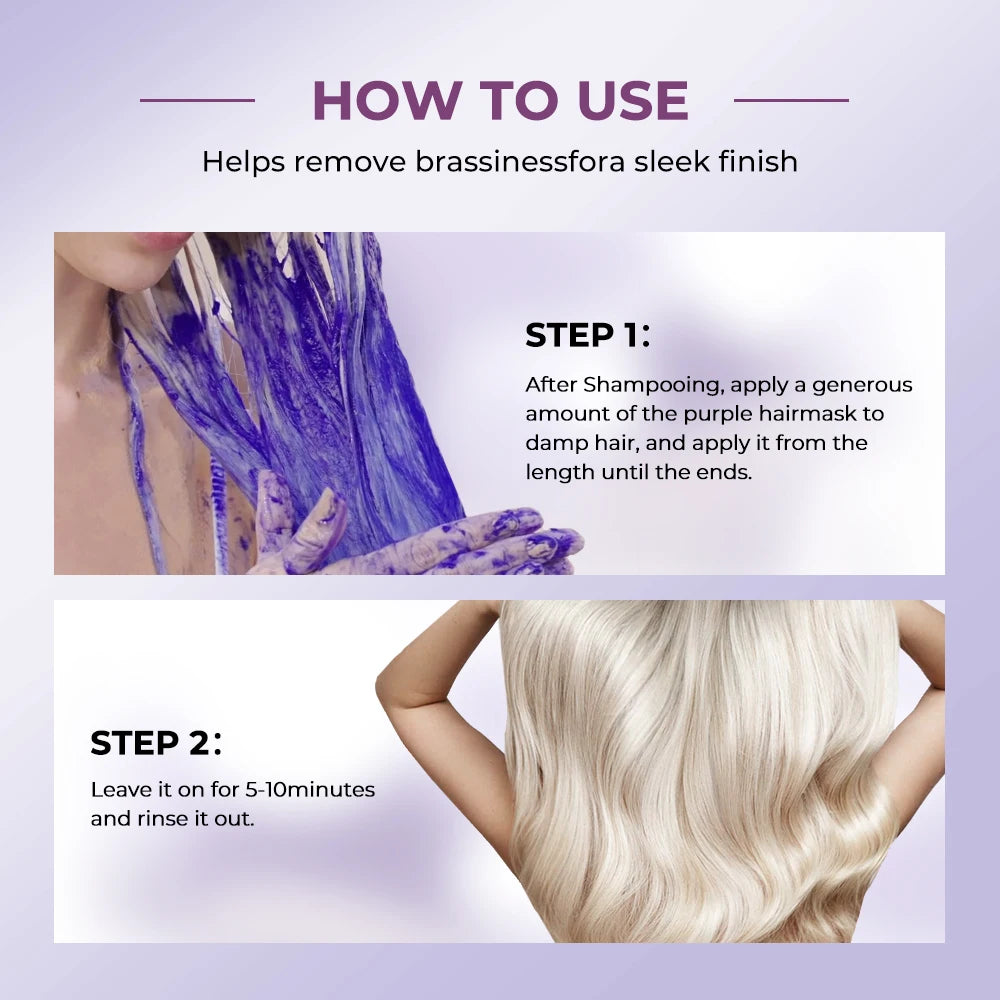 HOW TO USE

Helps remove brassinessfora sleek finish

STEP 1:

After Shampooing, apply a generous amount of the purple hairmask to damp hair, and apply it from the length until the ends.

STEP 2:

Leave it on for 5-10minutes and rinse it out.