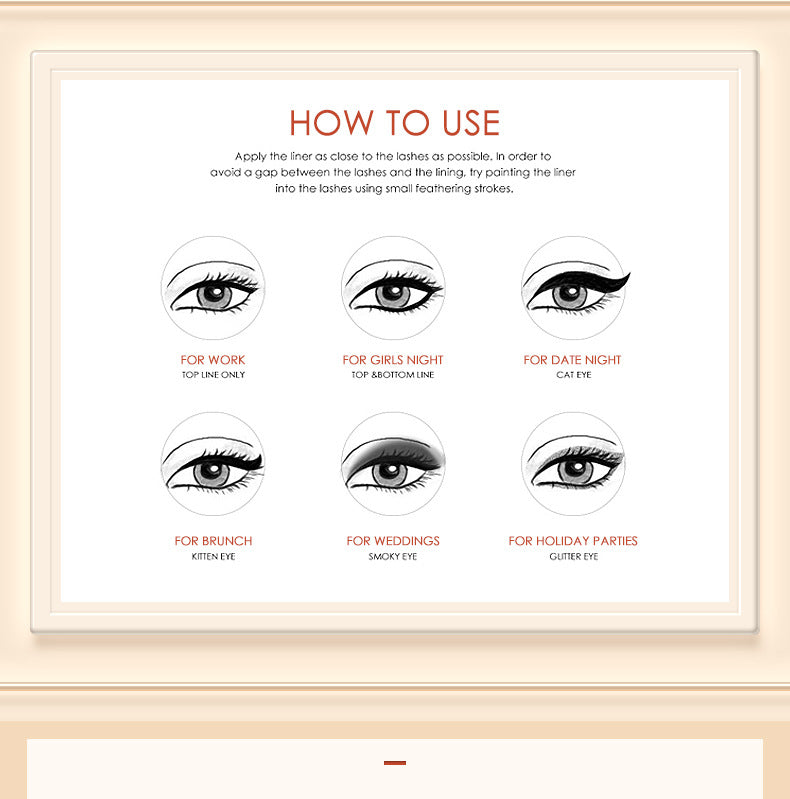 HOW TO USE

Apply the liner as close to the lashes as possible. In order to avoid a gap between the lashes and the lining, try painting the liner into the lashes using small feathering strokes.

FOR WORK
TOP LINE ONLY

FOR GIRLS NIGHT
TOP &BOTTOM LINE

FOR DATE NIGHT
CAT EYE

FOR BRUNCH
KITTEN EYE

FOR WEDDINGS
SMOKY EYE

FOR HOLIDAY PARTIES
GLITTER EYE