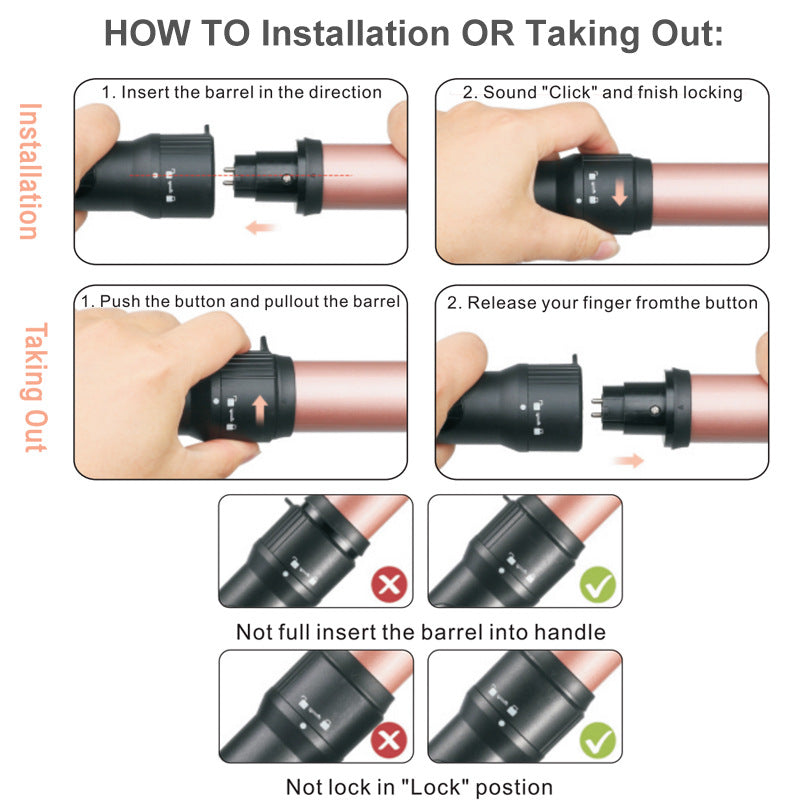 HOW TO Installation OR Taking Out:

Installation

1. Insert the barrel in the direction

2. Sound "Click" and fnish locking

Taking Out

1. Push the button and pullout the barrel

2. Release your finger fromthe button

Not full insert the barrel into handle

Not lock in "Lock" postion