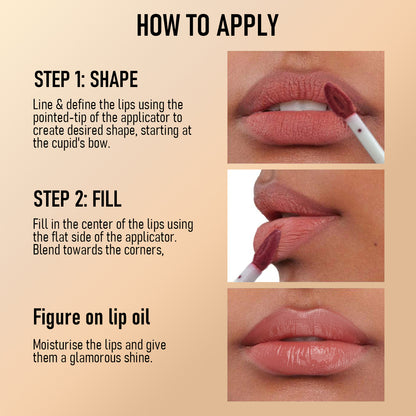 HOW TO APPLY

STEP 1: SHAPE

Line & define the lips using the pointed-tip of the applicator to create desired shape, starting at the cupid's bow.

STEP 2: FILL

Fill in the center of the lips using the flat side of the applicator. Blend towards the corners,

Figure on lip oil

Moisturise the lips and give them a glamorous shine.