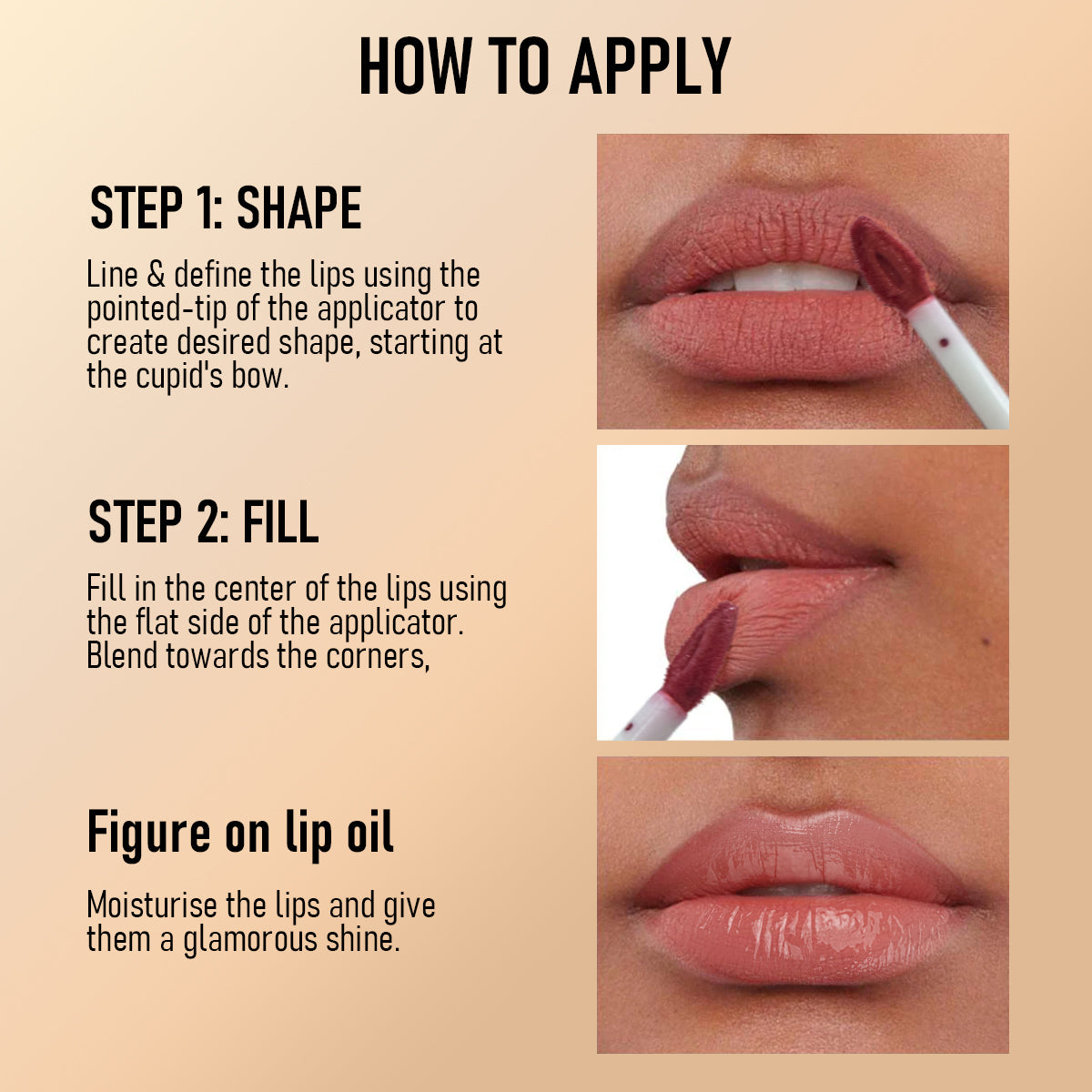 HOW TO APPLY

STEP 1: SHAPE

Line & define the lips using the pointed-tip of the applicator to create desired shape, starting at the cupid's bow.

STEP 2: FILL

Fill in the center of the lips using the flat side of the applicator. Blend towards the corners,

Figure on lip oil

Moisturise the lips and give them a glamorous shine.